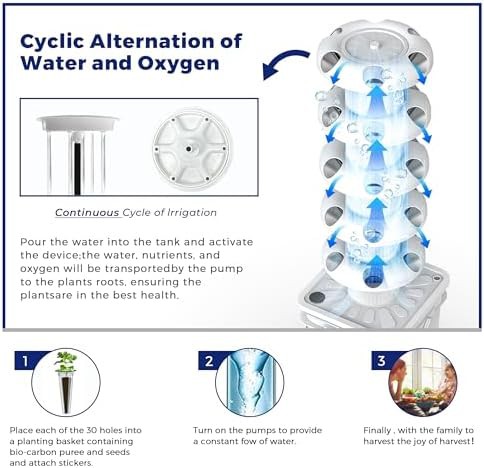 Cyclic Alternation of Water and Oxygen

Continuous Cycle of Irrigation

Pour the water into the tank and activate the device;the water, nutrients, and oxygen will be transportedby the pump to the plants roots, ensuring the plantsare in the best health.

1

Place each of the 30 holes into a planting basket containing bio-carbon puree and seeds and attach stickers.

2

Turn on the pumps to provide a constant fow of water.

3

Finally , with the family to harvest the joy of harvest!